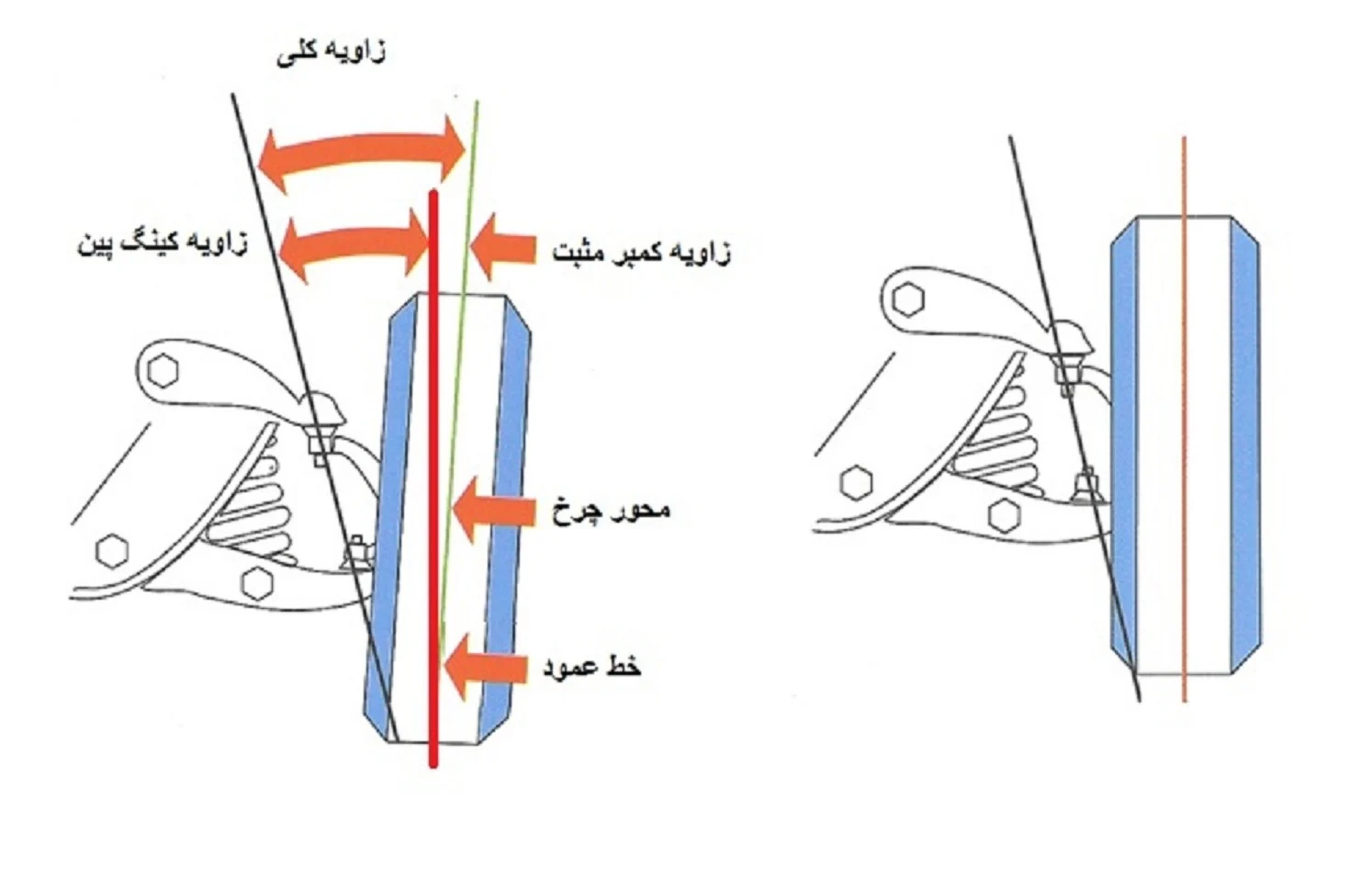 زاویه کلی

زاویه کینگ پین

زاویه کمبر مثبت

محور چرخ

خط عمود